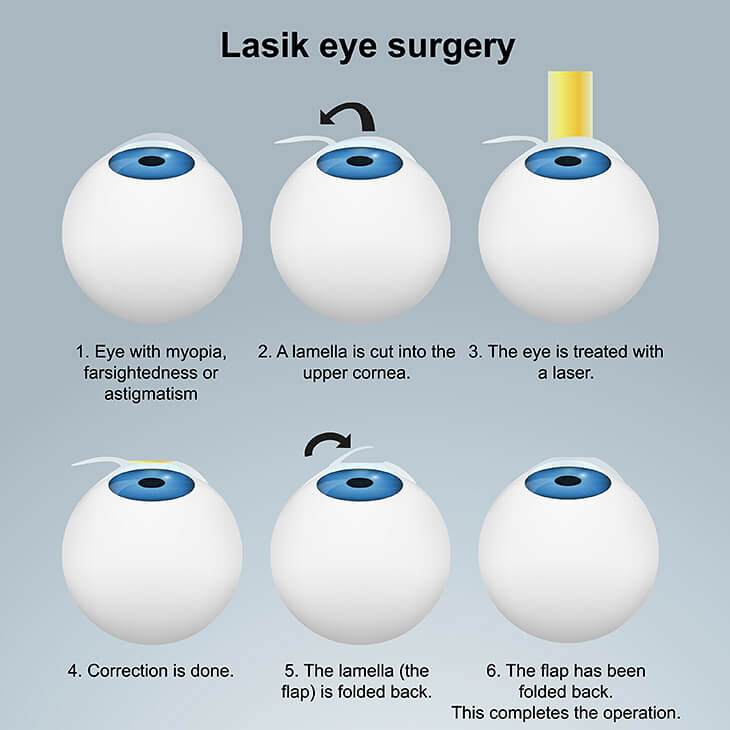 Lasik eye surgery

1. Eye with myopia, farsightedness or astigmatism

2. A lamella is cut into the upper cornea.

3. The eye is treated with a laser.

4. Correction is done.

5. The lamella (the flap) is folded back.

6. The flap has been folded back. This completes the operation.